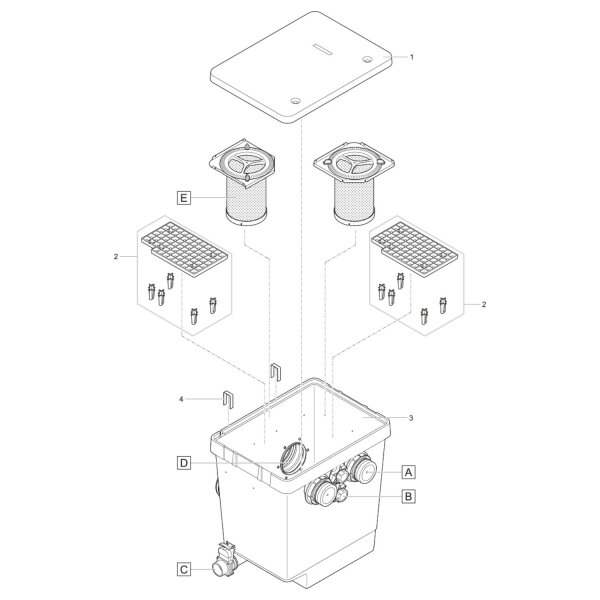 1

E

2

2

4

3

D

A

B

C